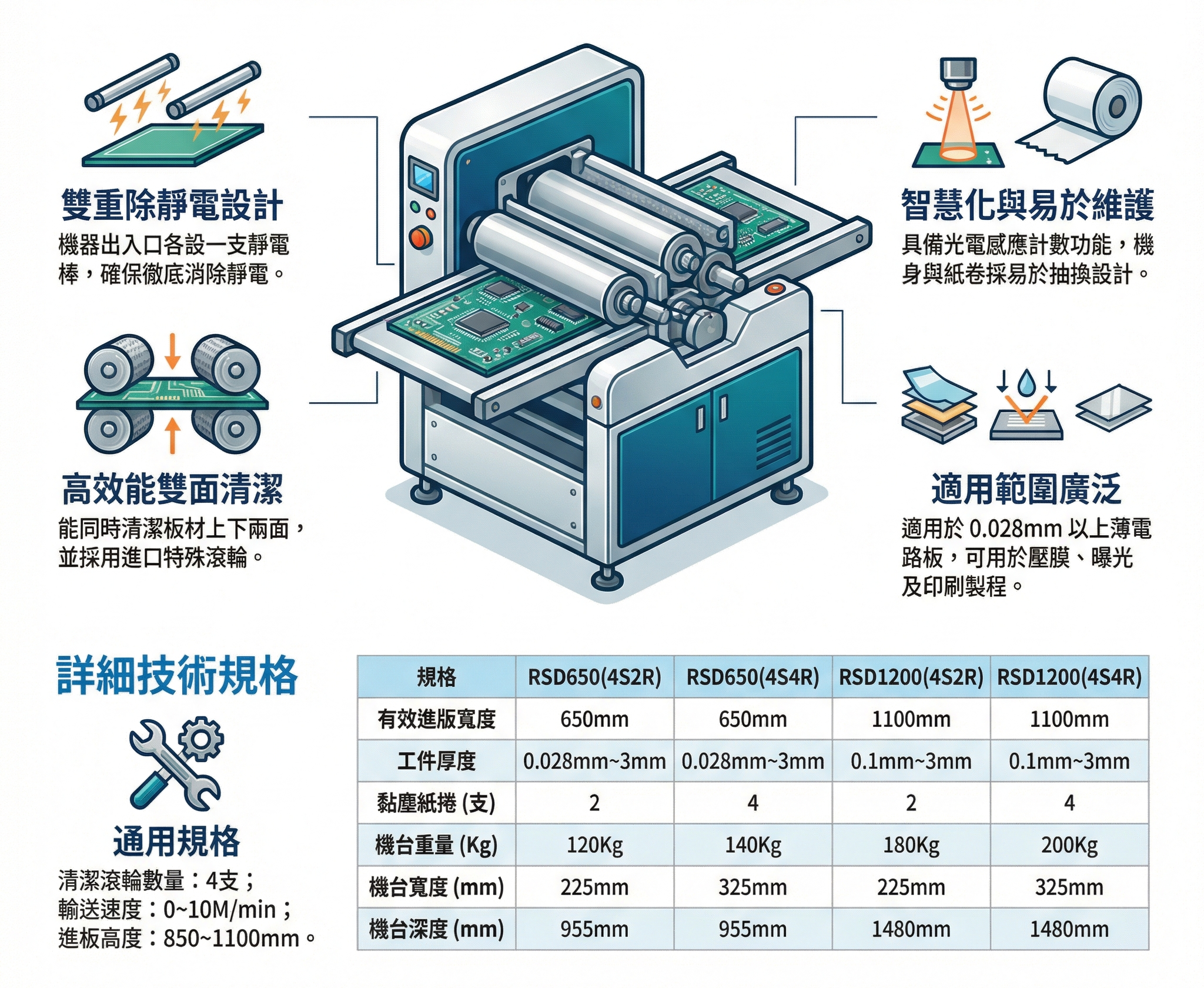 雙重除靜電設計
機器出入口各設一支靜電棒，確保徹底消除靜電。

高效能雙面清潔
能同時清潔板材上下兩面，並採用進口特殊滾輪。

智慧化與易於維護
具備光電感應計數功能，機身與紙卷採易於抽換設計。

適用範圍廣泛
適用於 0.028mm 以上薄電路板，可用於壓膜、曝光及印刷製程。

詳細技術規格

通用規格
清潔滾輪數量：4支；
輸送速度：0~10M/min；
進板高度：850~1100mm。

| 規格 | RSD650(4S2R) | RSD650(4S4R) | RSD1200(4S2R) | RSD1200(4S4R) |
|---|---|---|---|---|
| 有效進版寬度 | 650mm | 650mm | 1100mm | 1100mm |
| 工件厚度 | 0.028mm~3mm | 0.028mm~3mm | 0.1mm~3mm | 0.1mm~3mm |
| 黏塵紙捲 (支) | 2 | 4 | 2 | 4 |
| 機台重量 (Kg) | 120Kg | 140Kg | 180Kg | 200Kg |
| 機台寬度 (mm) | 225mm | 325mm | 225mm | 325mm |
| 機台深度 (mm) | 955mm | 955mm | 1480mm | 1480mm |